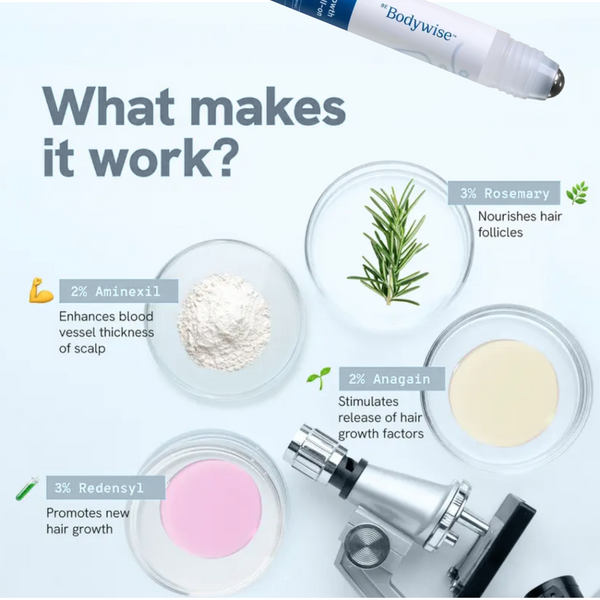 BE Bodywise™

What makes it work?

3% Rosemary
Nourishes hair follicles

2% Aminexil
Enhances blood vessel thickness of scalp

2% Anagain
Stimulates release of hair growth factors

3% Redensyl
Promotes new hair growth